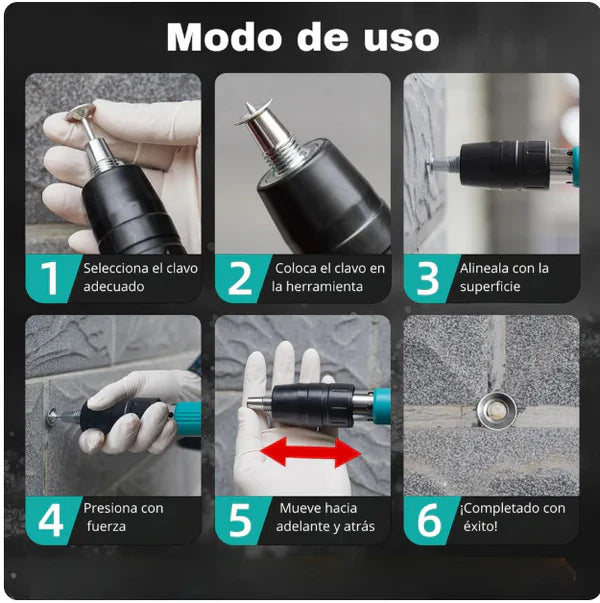 Modo de uso

1 Selecciona el clavo adecuado

2 Coloca el clavo en la herramienta

3 Alineala con la superficie

4 Presiona con fuerza

5 Mueve hacia adelante y atrás

6 ¡Completado con éxito!