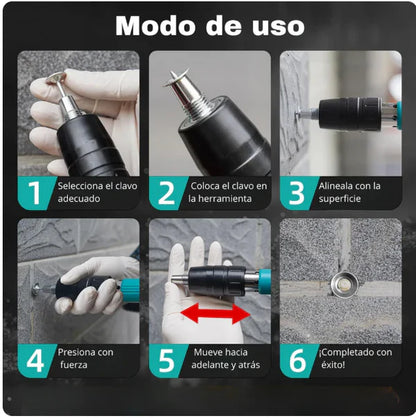 Modo de uso

1 Selecciona el clavo adecuado

2 Coloca el clavo en la herramienta

3 Alineala con la superficie

4 Presiona con fuerza

5 Mueve hacia adelante y atrás

6 ¡Completado con éxito!